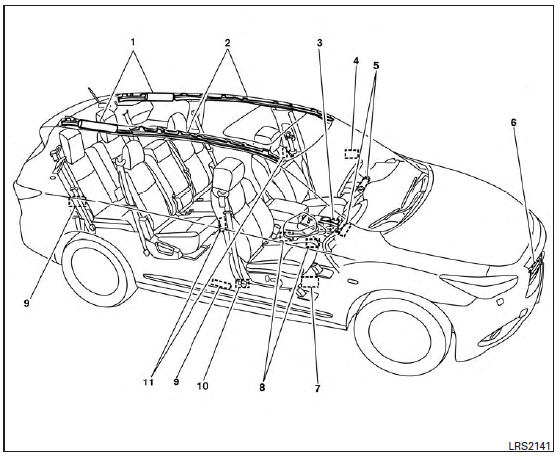 1
2
3
4
5
6
9
11
9
10
8
7
LRS2141